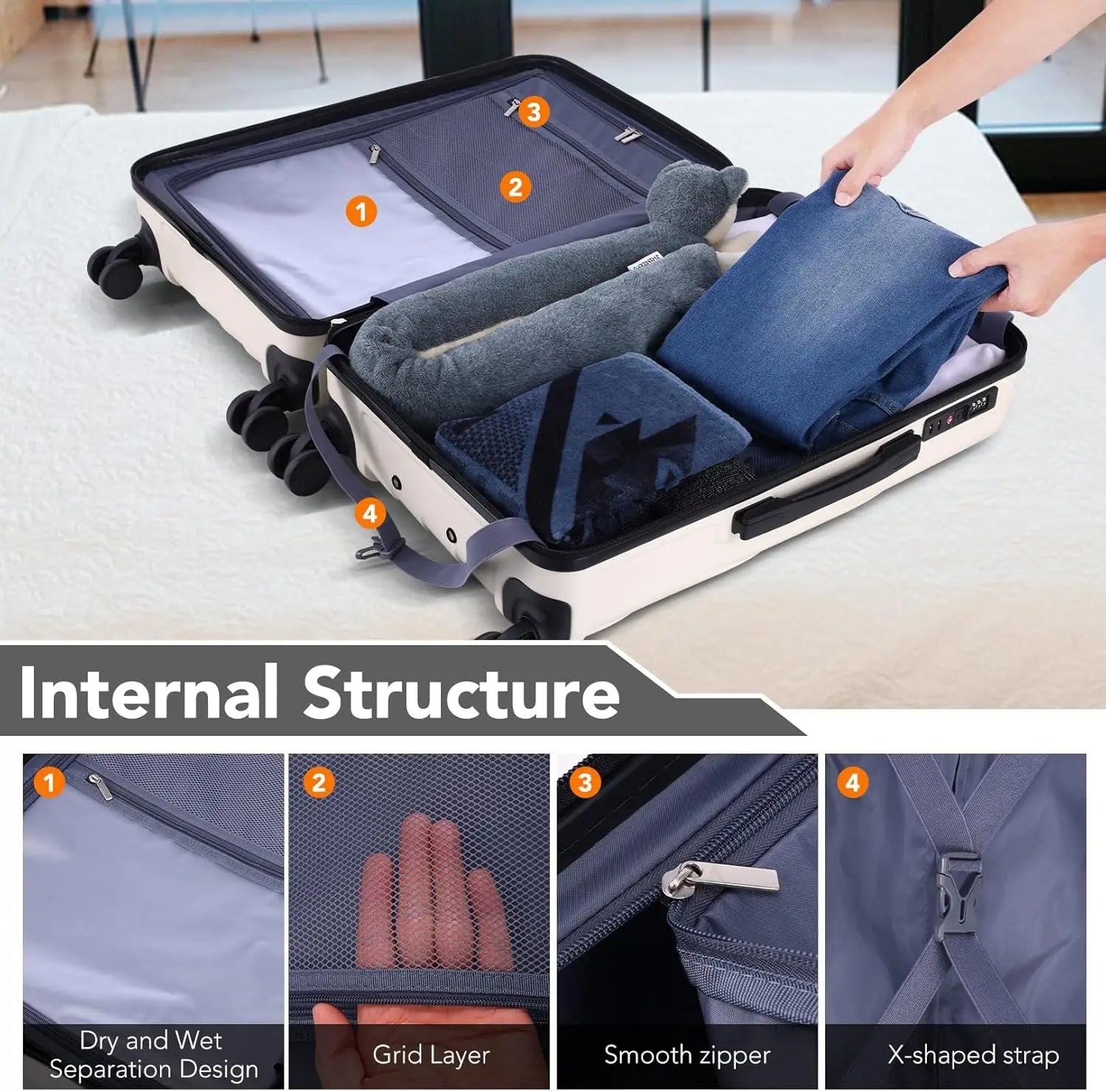 3
2
1
4

Internal Structure

1
Dry and Wet Separation Design

2
Grid Layer

3
Smooth zipper

4
X-shaped strap