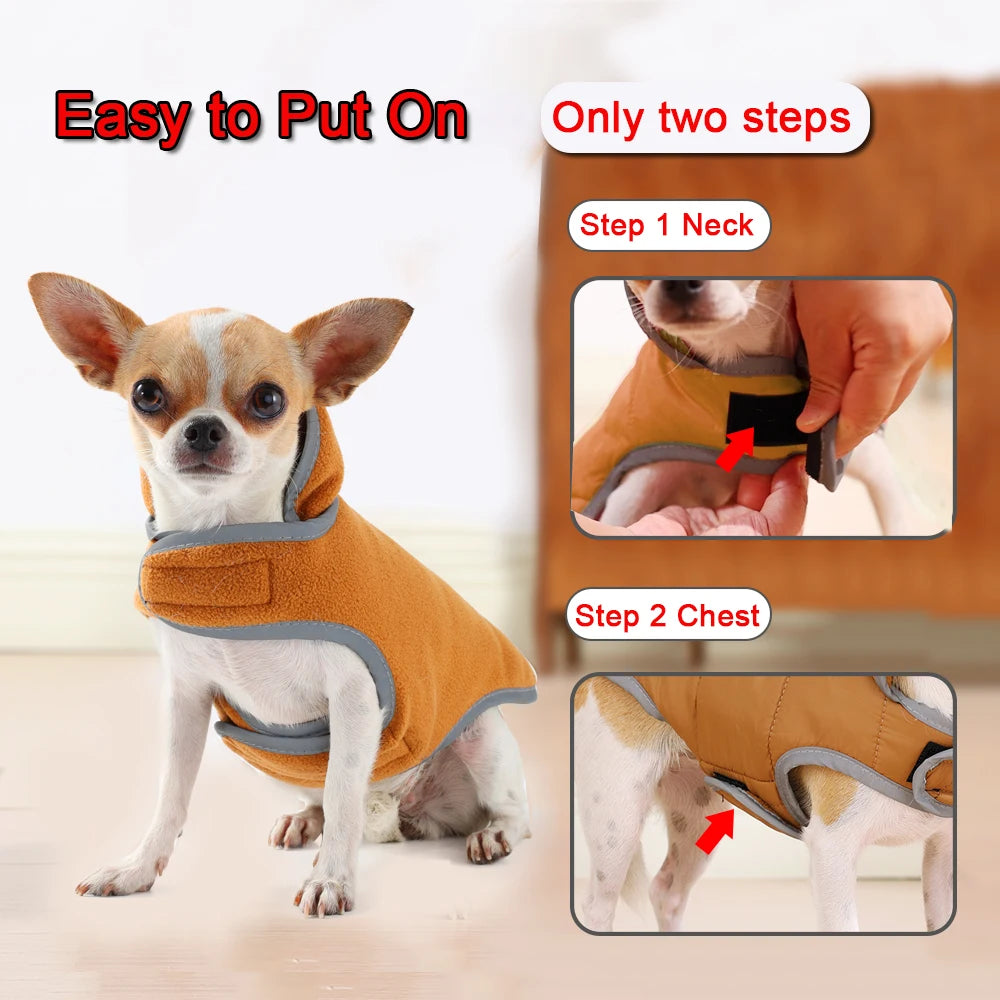 Easy to Put On

Only two steps

Step 1 Neck

Step 2 Chest