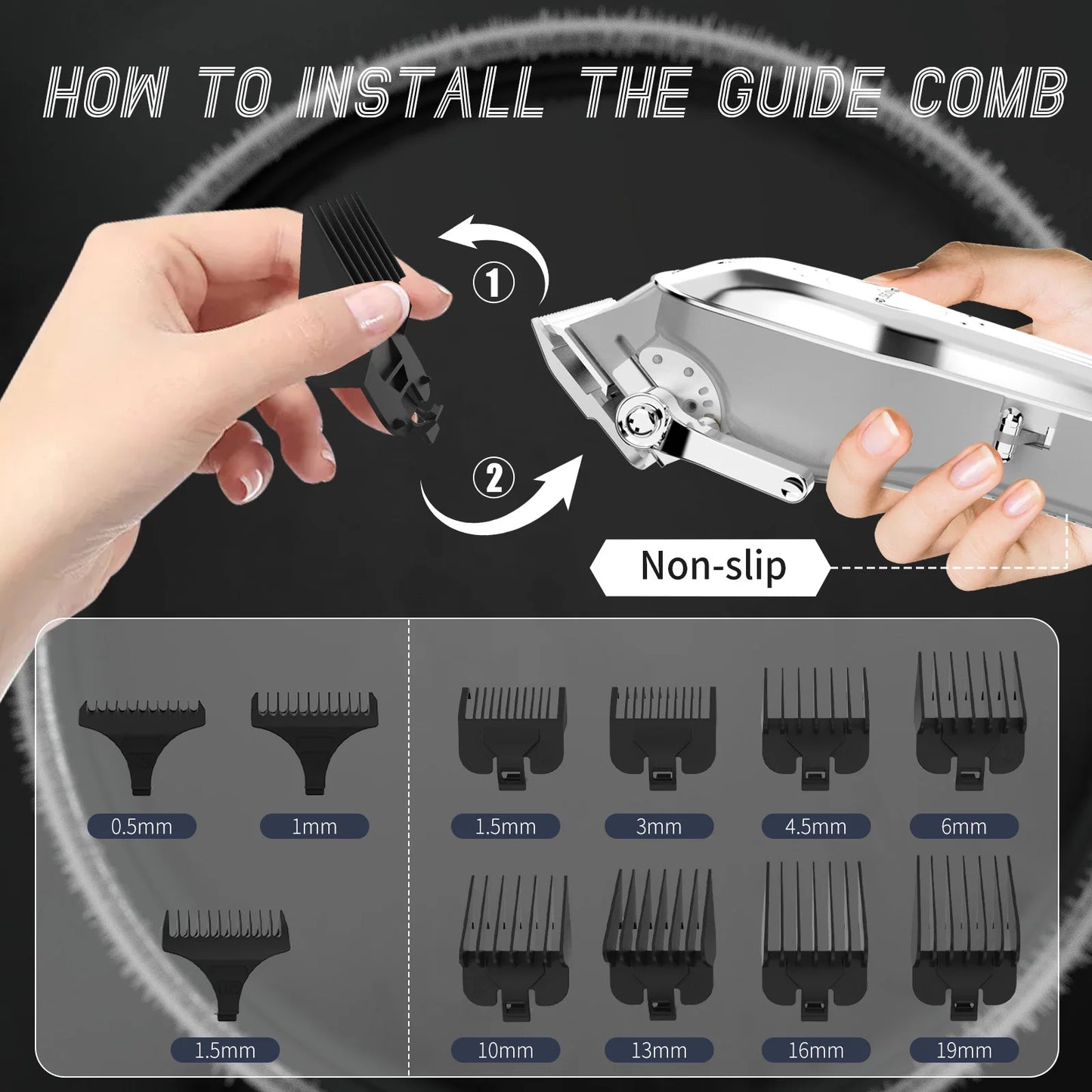 HOW TO INSTALL THE GUIDE COMB

①

②

Non-slip

0.5mm

1mm

1.5mm

1.5mm

3mm

4.5mm

6mm

10mm

13mm

16mm

19mm