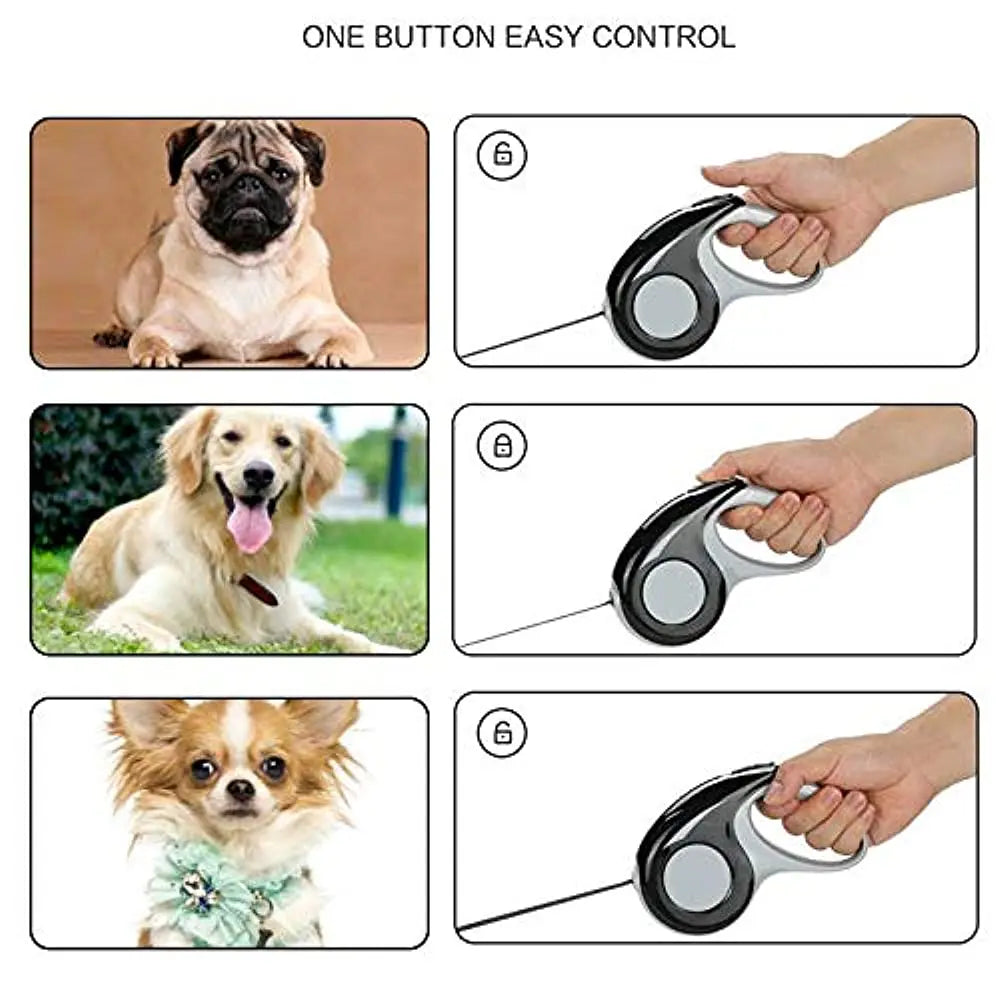 ONE BUTTON EASY CONTROL