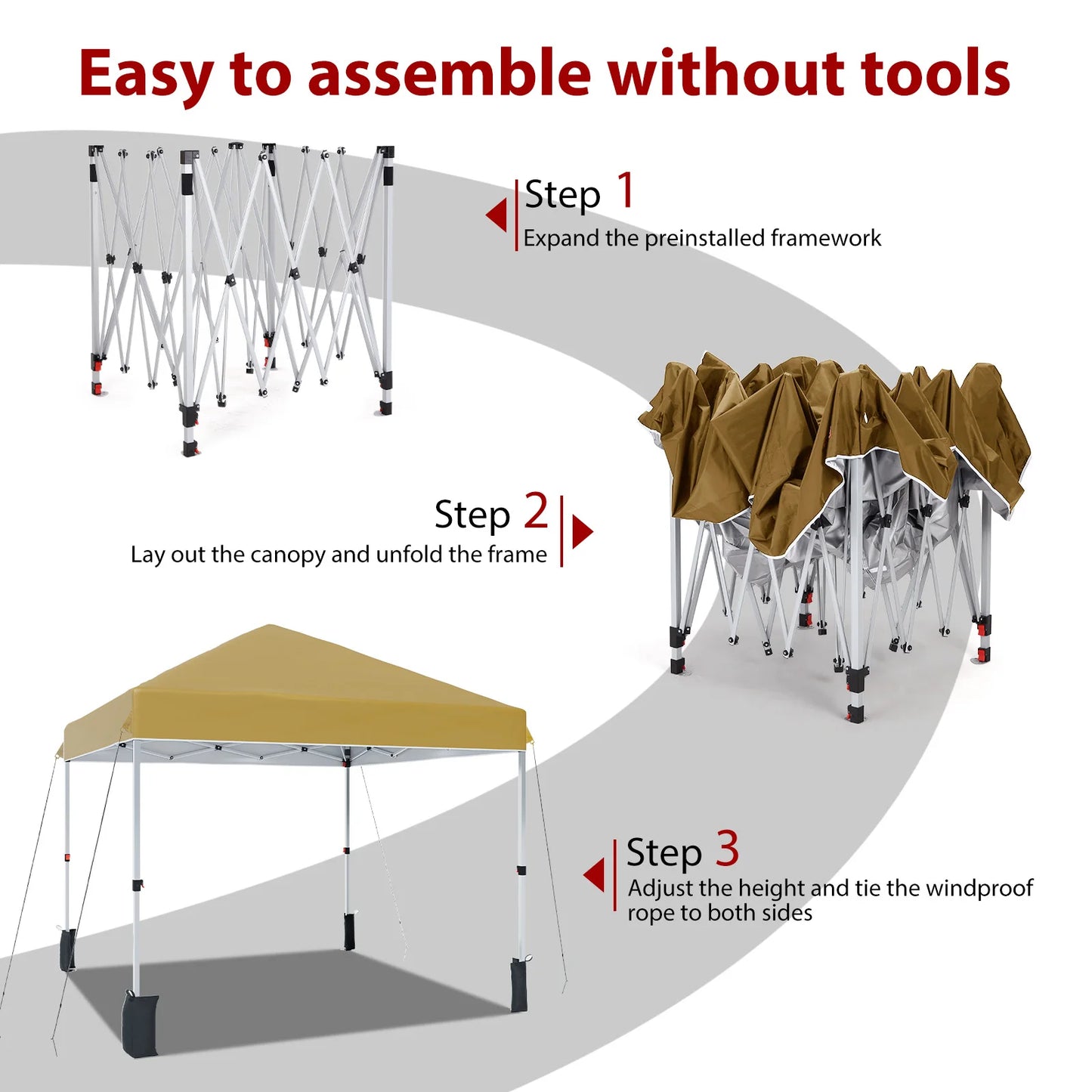 Easy to assemble without tools

Step 1
Expand the preinstalled framework

Step 2
Lay out the canopy and unfold the frame

Step 3
Adjust the height and tie the windproof rope to both sides