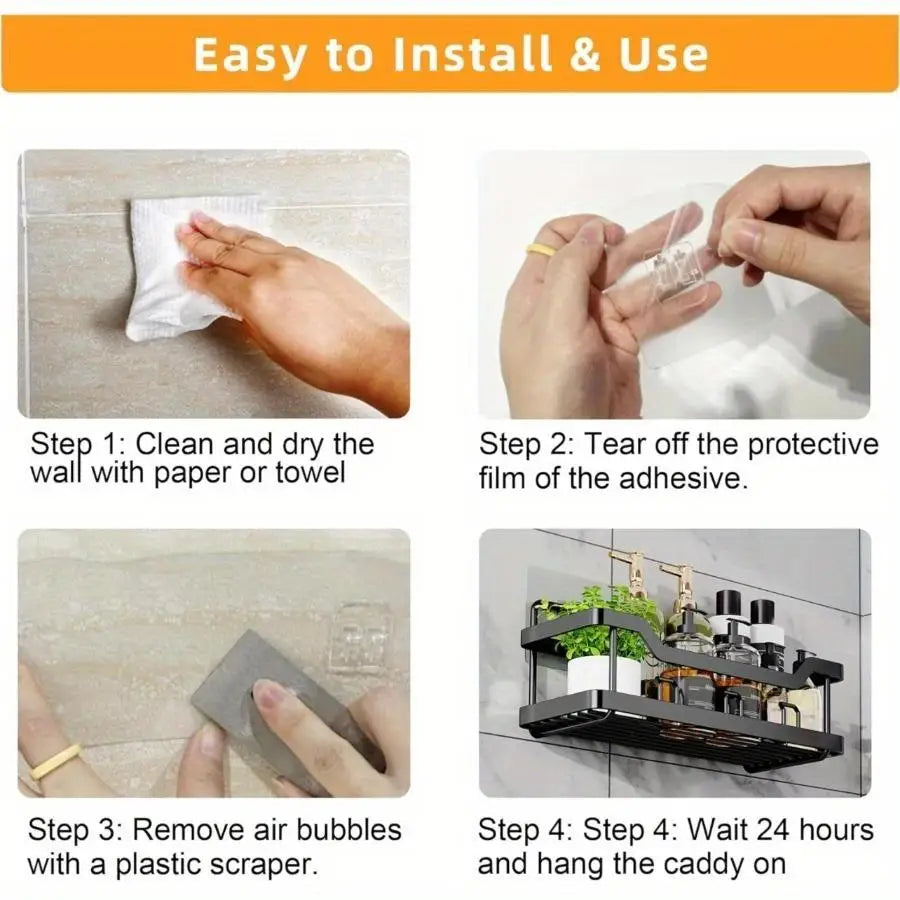 Easy to Install & Use

Step 1: Clean and dry the wall with paper or towel

Step 2: Tear off the protective film of the adhesive.

Step 3: Remove air bubbles with a plastic scraper.

Step 4: Step 4: Wait 24 hours and hang the caddy on