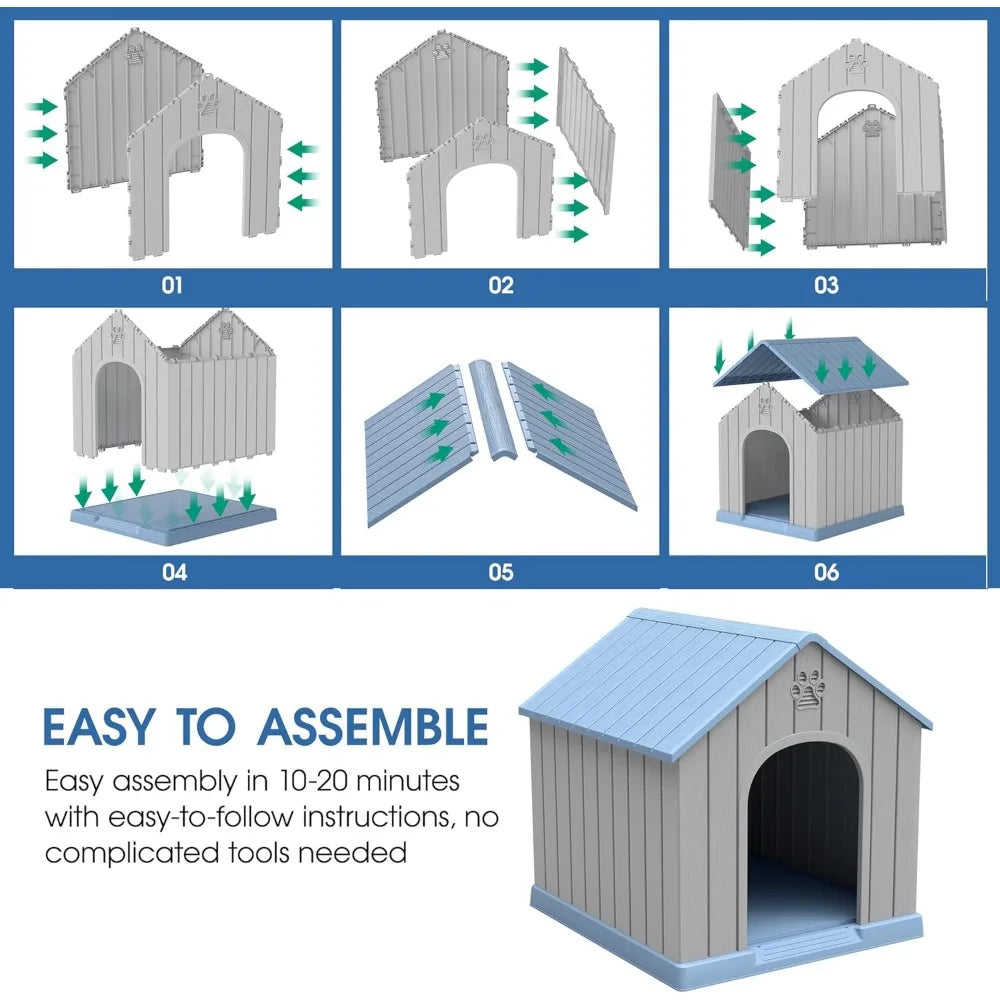 01

02

03

04

05

06

EASY TO ASSEMBLE

Easy assembly in 10-20 minutes with easy-to-follow instructions, no complicated tools needed